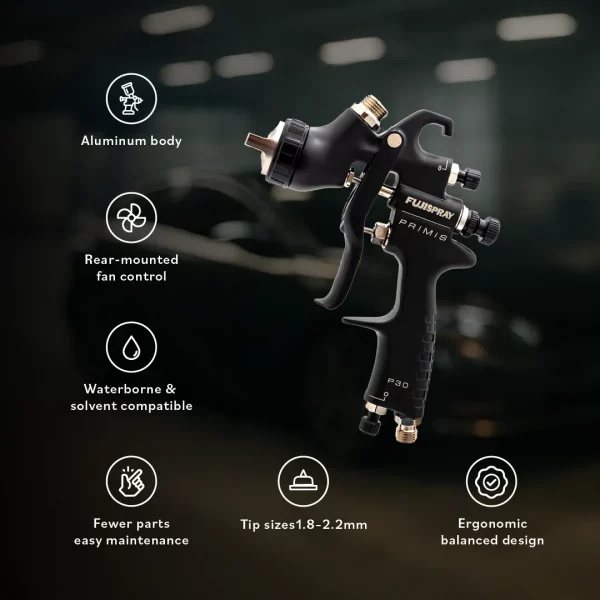 Aluminum body

Rear-mounted fan control

Waterborne & solvent compatible

FUJISPRAY
PRIMIS
P30

Fewer parts easy maintenance

Tip sizes1.8-2.2mm

Ergonomic balanced design