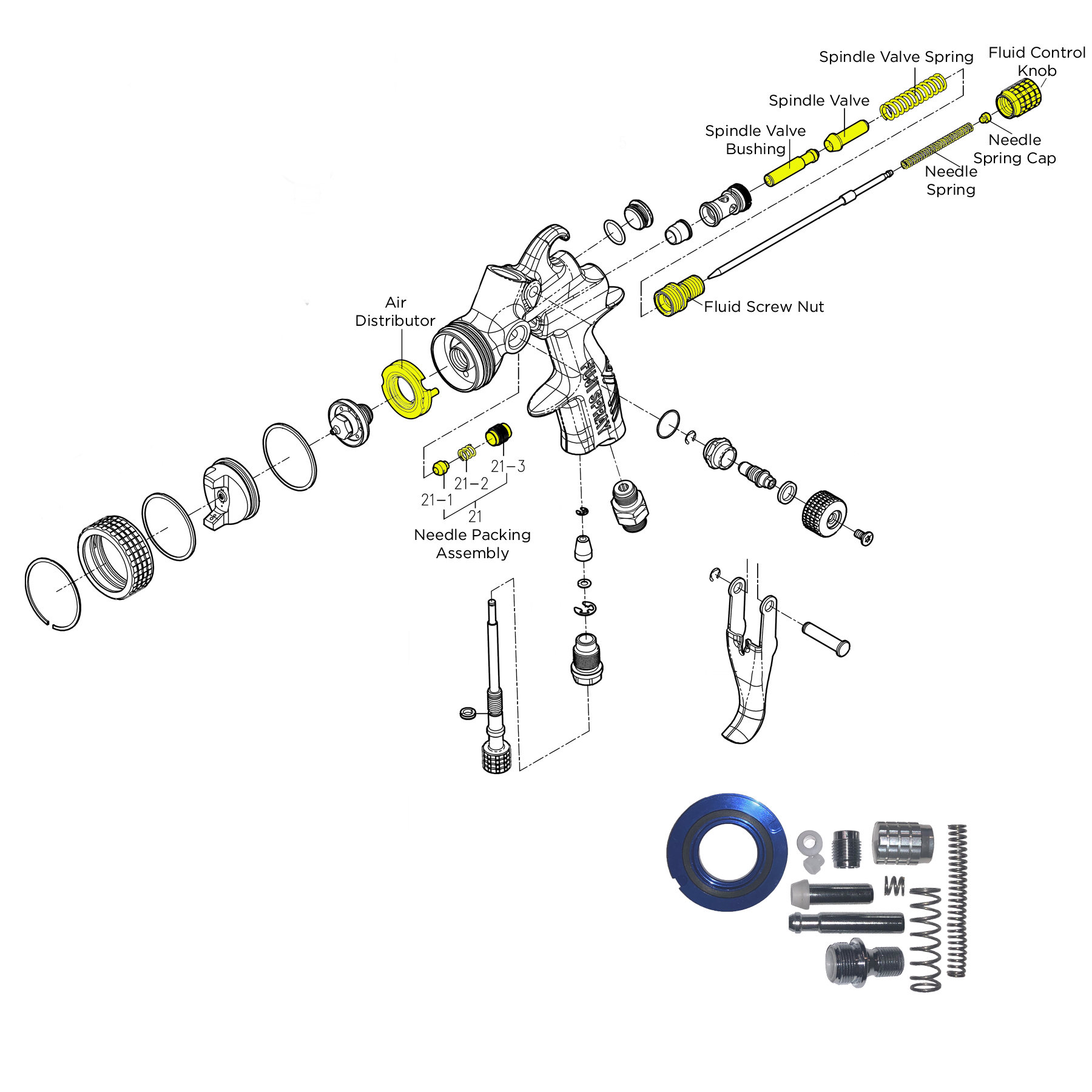 Spindle Valve Spring

Fluid Control Knob

Spindle Valve

Spindle Valve Bushing

Needle Spring Cap

Needle Spring

Fluid Screw Nut

Air Distributor

FUJI SPRAY

21-3

21-2

21-1

21

Needle Packing Assembly