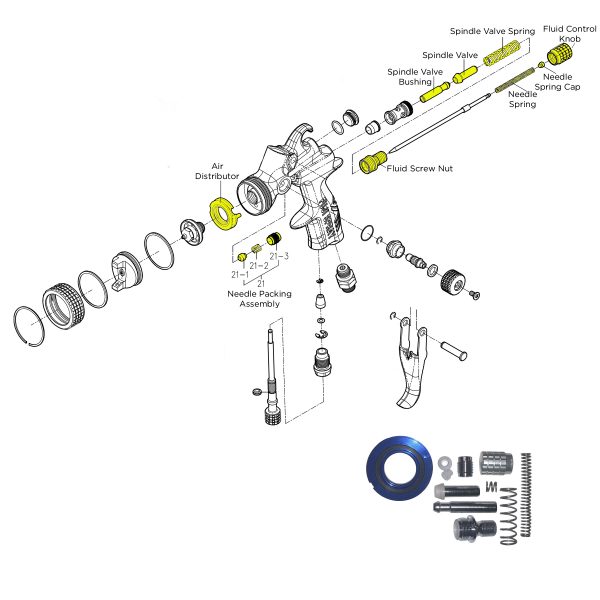 Spindle Valve Spring
Fluid Control Knob
Spindle Valve
Spindle Valve Bushing
Needle Spring Cap
Needle Spring
Fluid Screw Nut
Air Distributor
21-1
21-2
21-3
21
Needle Packing Assembly